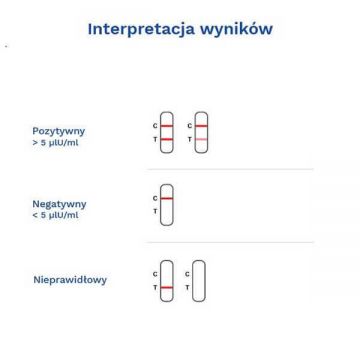 Interpretacja wyników

Pozytywny
> 5 µlU/ml

C T C T

Negatywny
< 5 µlU/ml

C T

Nieprawidłowy

C T C T