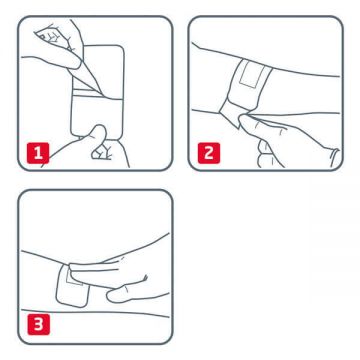 1

2

3